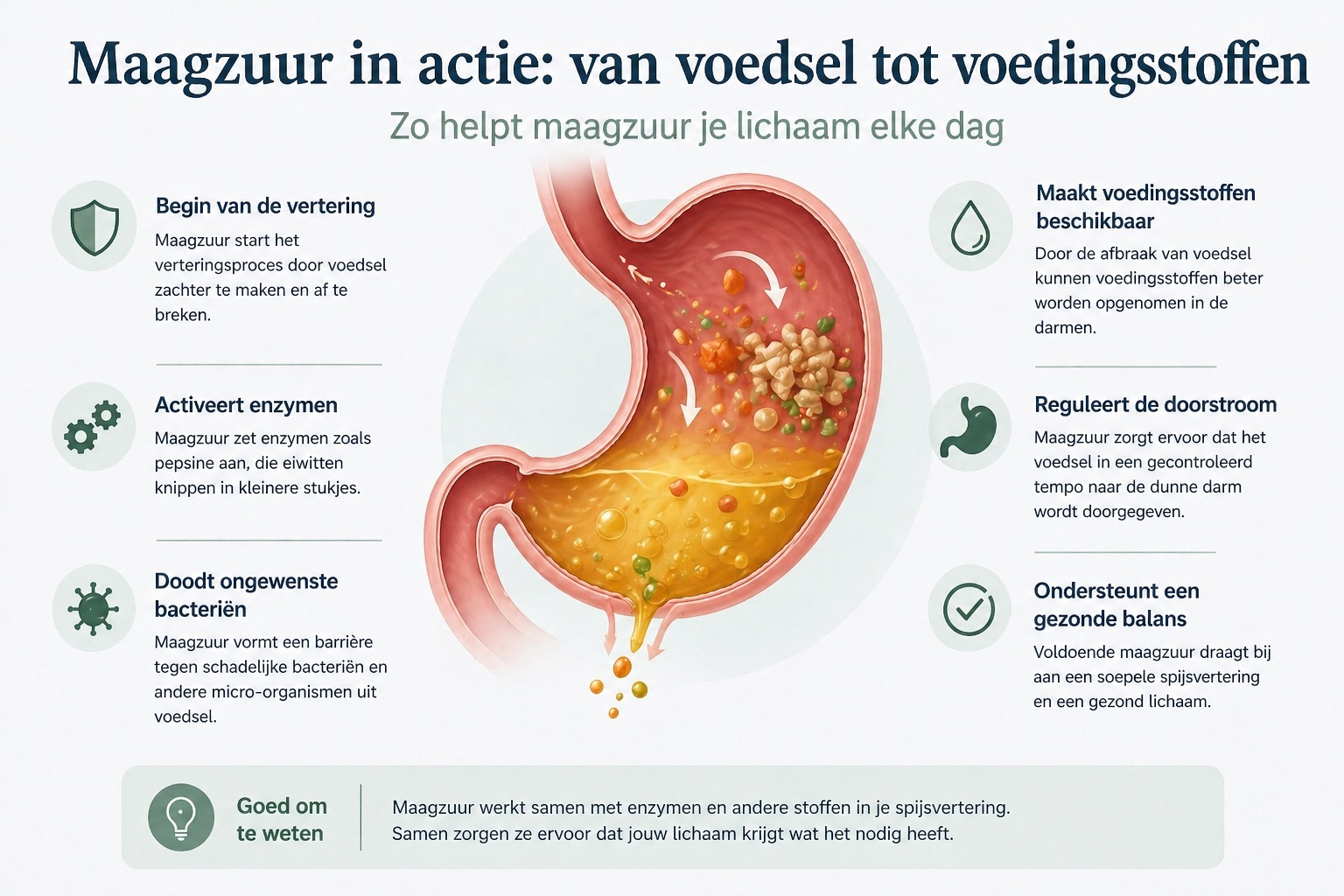 Maagzuur in actie: van voedsel tot voedingsstoffen

Zo helpt maagzuur je lichaam elke dag

Begin van de vertering
Maagzuur start het verteringsproces door voedsel zachter te maken en af te breken.

Activeert enzymen
Maagzuur zet enzymen zoals pepsine aan, die eiwitten knippen in kleinere stukjes.

Doodt ongewenste bacteriën
Maagzuur vormt een barrière tegen schadelijke bacteriën en andere micro-organismen uit voedsel.

Maakt voedingsstoffen beschikbaar
Door de afbraak van voedsel kunnen voedingsstoffen beter worden opgenomen in de darmen.

Reguleert de doorstroom
Maagzuur zorgt ervoor dat het voedsel in een gecontroleerd tempo naar de dunne darm wordt doorgegeven.

Ondersteunt een gezonde balans
Voldoende maagzuur draagt bij aan een soepele spijsvertering en een gezond lichaam.

Goed om te weten

Maagzuur werkt samen met enzymen en andere stoffen in je spijsvertering. Samen zorgen ze ervoor dat jouw lichaam krijgt wat het nodig heeft.